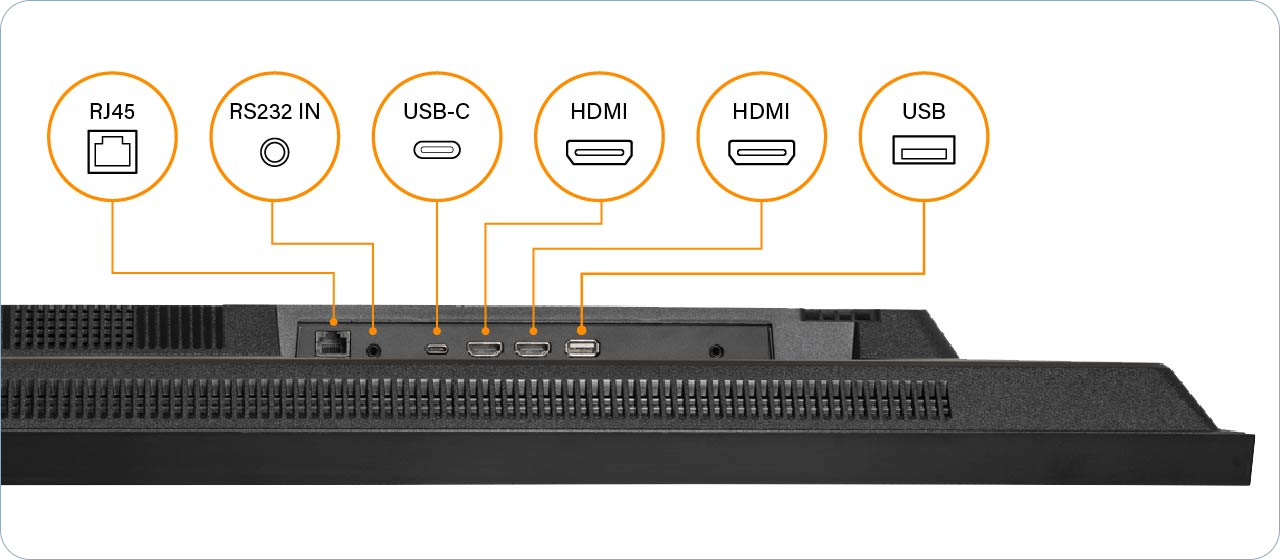 RJ45

RS232 IN

USB-C

HDMI

HDMI

USB